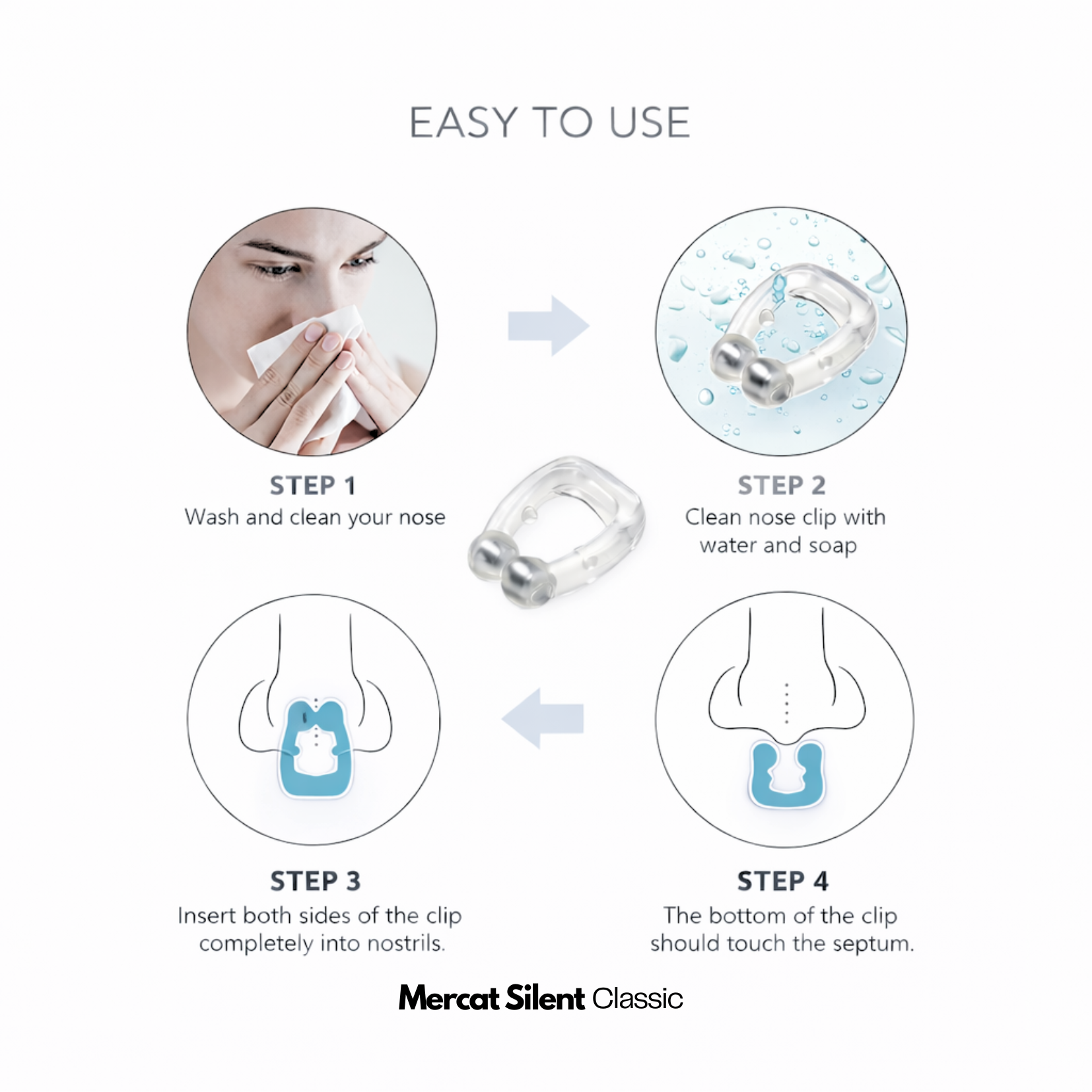 EASY TO USE

STEP 1
Wash and clean your nose

STEP 2
Clean nose clip with water and soap

STEP 3
Insert both sides of the clip completely into nostrils.

STEP 4
The bottom of the clip should touch the septum.

Mercat Silent Classic